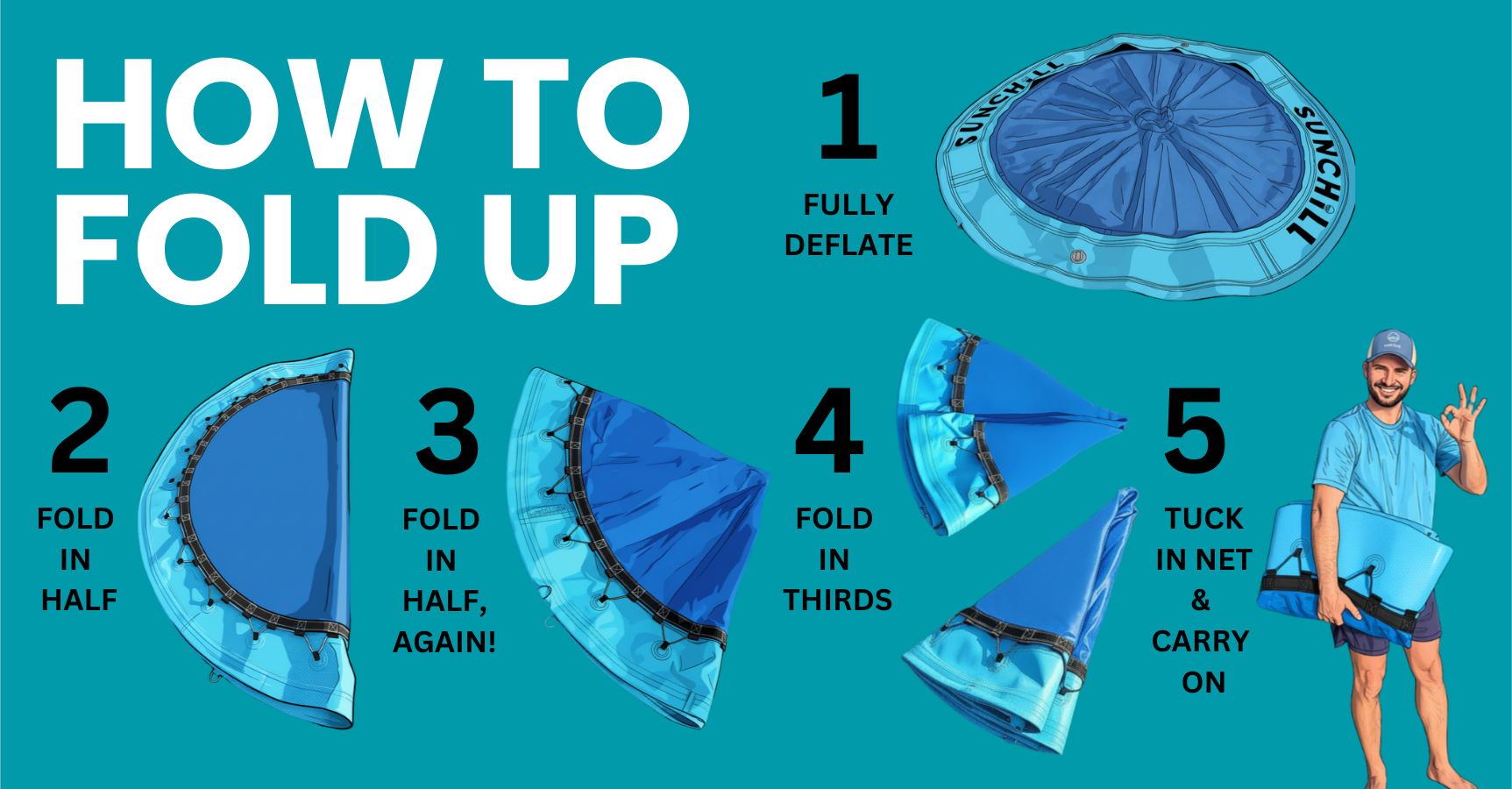 HOW TO FOLD UP

1
FULLY DEFLATE

SUNCHILL

SUNCHILL

2
FOLD IN HALF

3
FOLD IN HALF, AGAIN!

4
FOLD IN THIRDS

5
TUCK IN NET & CARRY ON